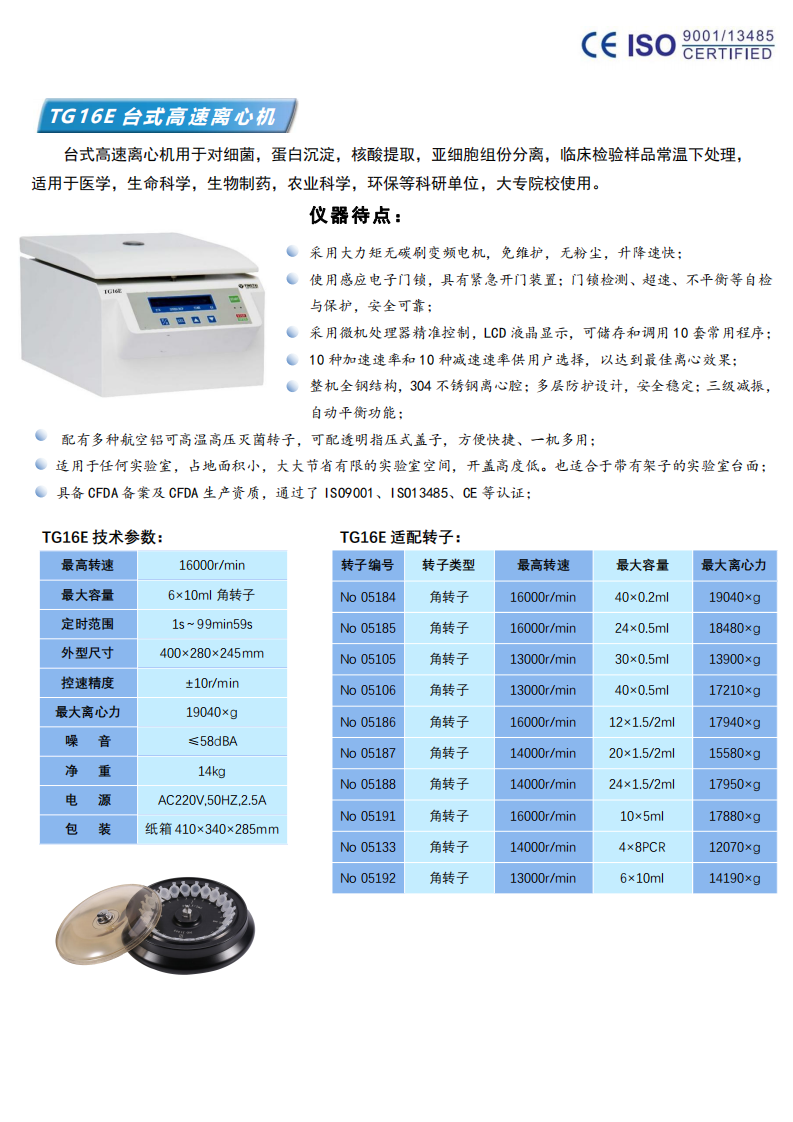 CE ISO 9001/13485 CERTIFIED

TG16E 台式高速离心机

台式高速离心机用于对细菌，蛋白沉淀，核酸提取，亚细胞组份分离，临床检验样品常温下处理，适用于医学，生命科学，生物制药，农业科学，环保等科研单位，大专院校使用。

仪器特点：

TG16E

采用大力矩无碳刷变频电机，免维护，无粉尘，升降速快；

使用感应电子门锁，具有紧急开门装置；门锁检测、超速、不平衡等自检与保护，安全可靠；

采用微机处理器精准控制，LCD 液晶显示，可储存和调用 10 套常用程序；

10 种加速速率和 10 种减速速率供用户选择，以达到最佳离心效果；

整机全钢结构，304 不锈钢离心腔；多层防护设计，安全稳定；三级减振，自动平衡功能；

配有多种航空铝可高温高压灭菌转子，可配透明指压式盖子，方便快捷、一机多用；

适用于任何实验室，占地面积小，大大节省有限的实验室空间，开盖高度低。也适合于带有架子的实验室台面；

具备 CFDA 备案及 CFDA 生产资质，通过了 ISO9001、ISO13485、CE 等认证；

TG16E 技术参数：

| 最高转速 | 16000r/min |
|---|---|
| 最大容量 | 6×10ml 角转子 |
| 定时范围 | 1s～99min59s |
| 外型尺寸 | 400×280×245mm |
| 控速精度 | ±10r/min |
| 最大离心力 | 19040×g |
| 噪　音 | ≤58dBA |
| 净　重 | 14kg |
| 电　源 | AC220V,50HZ,2.5A |
| 包　装 | 纸箱 410×340×285mm |

TG16E 适配转子：

| 转子编号 | 转子类型 | 最高转速 | 最大容量 | 最大离心力 |
|---|---|---|---|---|
| No 05184 | 角转子 | 16000r/min | 40×0.2ml | 19040×g |
| No 05185 | 角转子 | 16000r/min | 24×0.5ml | 18480×g |
| No 05105 | 角转子 | 13000r/min | 30×0.5ml | 13900×g |
| No 05106 | 角转子 | 13000r/min | 40×0.5ml | 17210×g |
| No 05186 | 角转子 | 16000r/min | 12×1.5/2ml | 17940×g |
| No 05187 | 角转子 | 14000r/min | 20×1.5/2ml | 15580×g |
| No 05188 | 角转子 | 14000r/min | 24×1.5/2ml | 17950×g |
| No 05191 | 角转子 | 16000r/min | 10×5ml | 17880×g |
| No 05133 | 角转子 | 14000r/min | 4×8PCR | 12070×g |
| No 05192 | 角转子 | 13000r/min | 6×10ml | 14190×g |